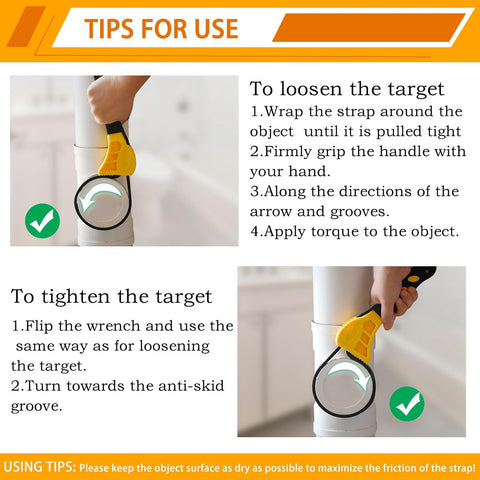 TIPS FOR USE

To loosen the target
1.Wrap the strap around the object until it is pulled tight
2.Firmly grip the handle with your hand.
3.Along the directions of the arrow and grooves.
4.Apply torque to the object.

To tighten the target
1.Flip the wrench and use the same way as for loosening the target.
2.Turn towards the anti-skid groove.

USING TIPS: Please keep the object surface as dry as possible to maximize the friction of the strap!